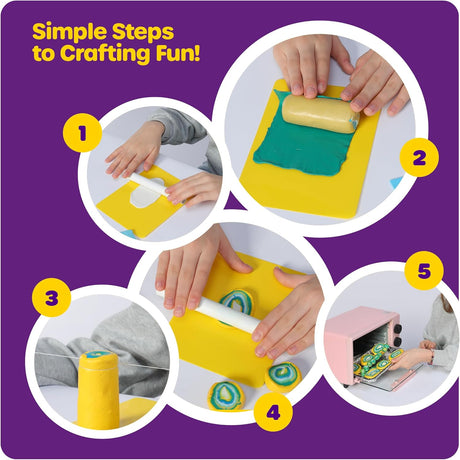 Simple Steps to Crafting Fun!

1

2

3

4

5